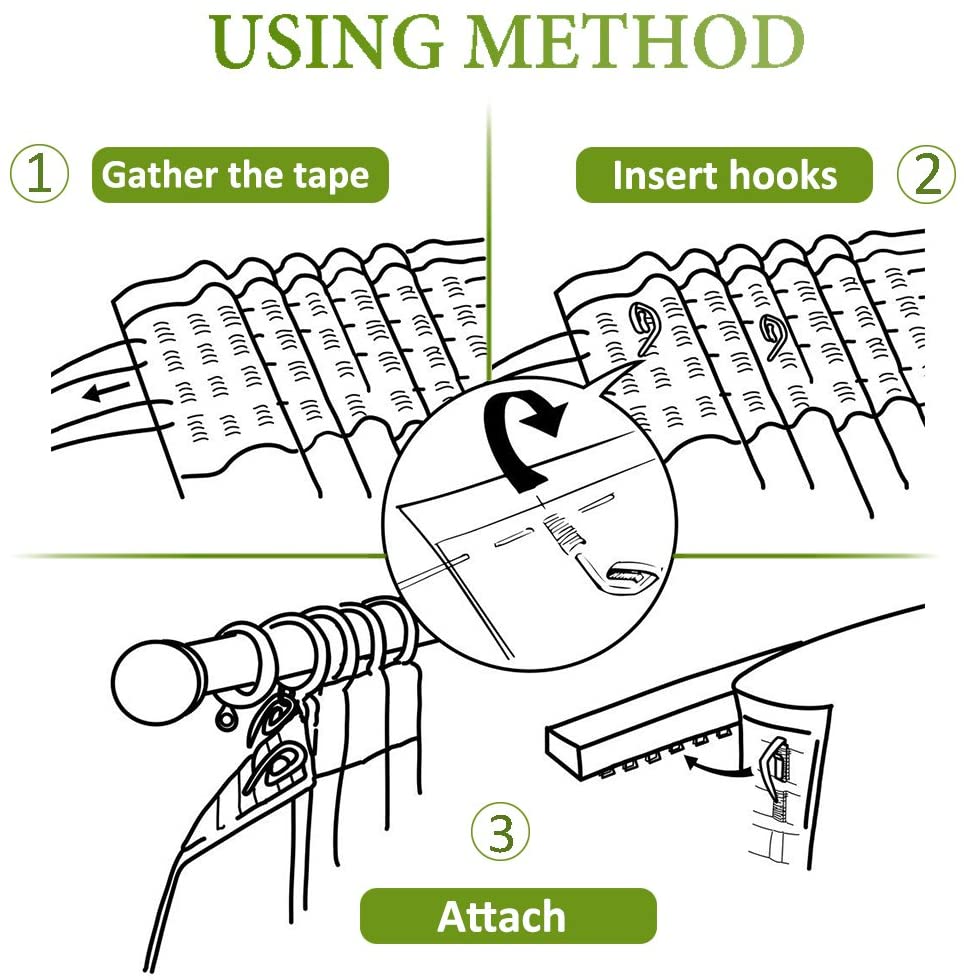 USING METHOD

① Gather the tape

Insert hooks ②

③

Attach