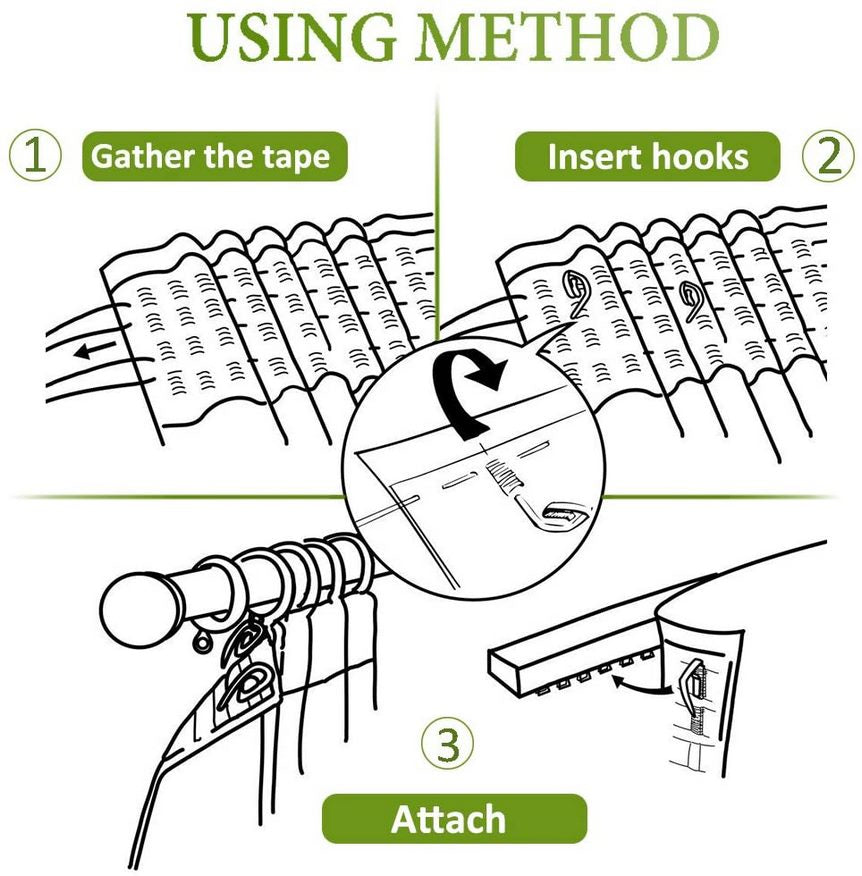 USING METHOD

① Gather the tape

Insert hooks ②

③

Attach